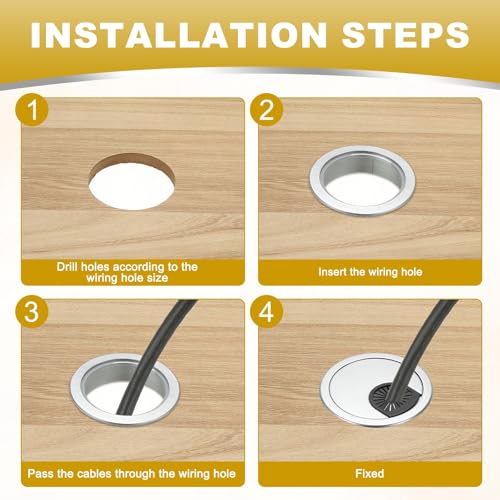 INSTALLATION STEPS

1

Drill holes according to the wiring hole size

2

Insert the wiring hole

3

Pass the cables through the wiring hole

4

Fixed