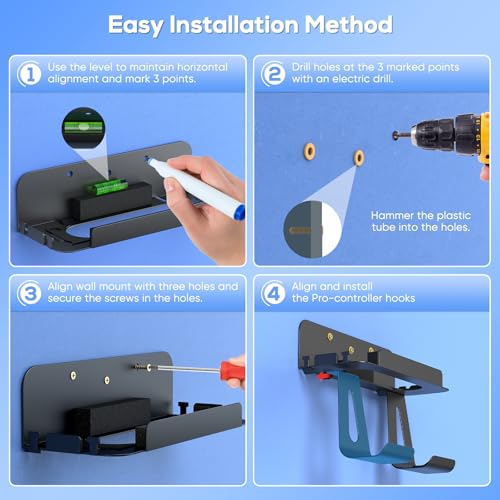 Easy Installation Method

1 Use the level to maintain horizontal alignment and mark 3 points.

2 Drill holes at the 3 marked points with an electric drill.

Hammer the plastic tube into the holes.

3 Align wall mount with three holes and secure the screws in the holes.

4 Align and install the Pro-controller hooks