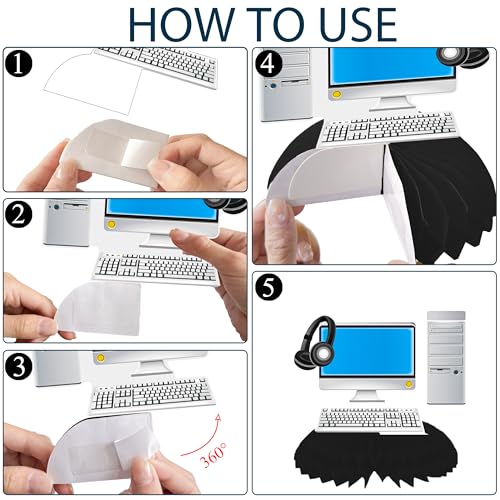 HOW TO USE

1

2

3

360°

4

5