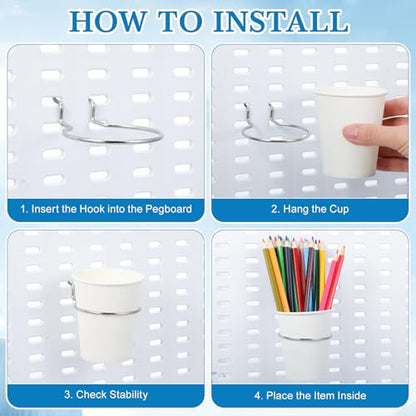 HOW TO INSTALL

1. Insert the Hook into the Pegboard

2. Hang the Cup

3. Check Stability

4. Place the Item Inside