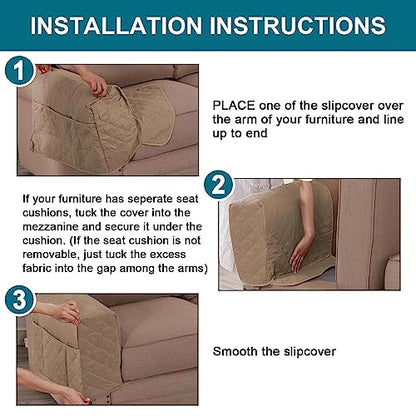 INSTALLATION INSTRUCTIONS

1

PLACE one of the slipcover over the arm of your furniture and line up to end

2

If your furniture has seperate seat cushions, tuck the cover into the mezzanine and secure it under the cushion. (If the seat cushion is not removable, just tuck the excess fabric into the gap among the arms)

3

Smooth the slipcover