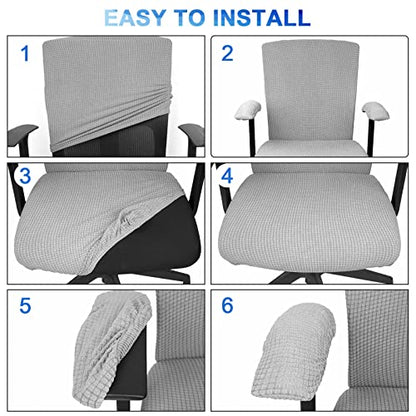 EASY TO INSTALL

1

2

3

4

5

6