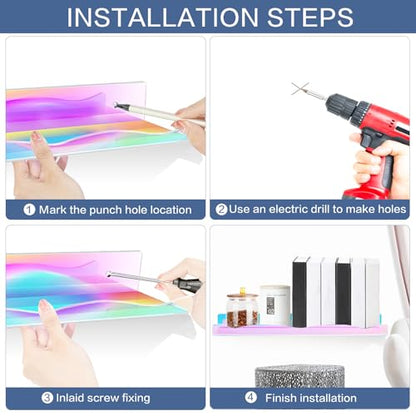 INSTALLATION STEPS

① Mark the punch hole location

② Use an electric drill to make holes

③ Inlaid screw fixing

④ Finish installation