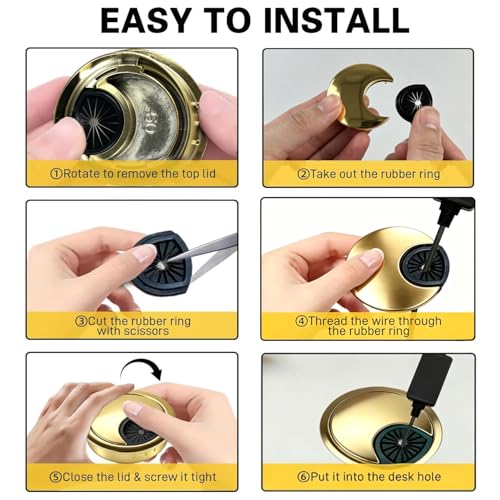 EASY TO INSTALL

60

①Rotate to remove the top lid

②Take out the rubber ring

③Cut the rubber ring with scissors

④Thread the wire through the rubber ring

⑤Close the lid & screw it tight

⑥Put it into the desk hole