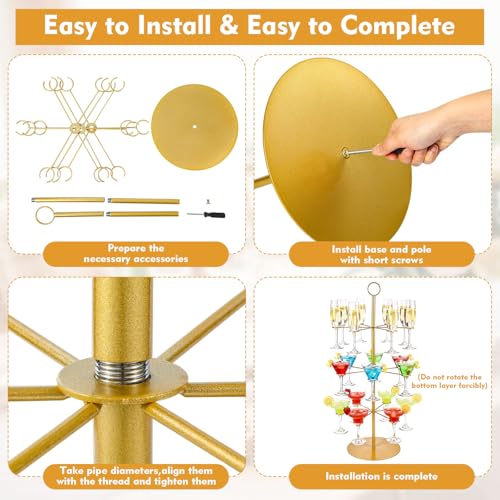 Easy to Install & Easy to Complete

Prepare the necessary accessories

Install base and pole with short screws

Take pipe diameters,align them with the thread and tighten them

(Do not rotate the bottom layer forcibly)

Installation is complete