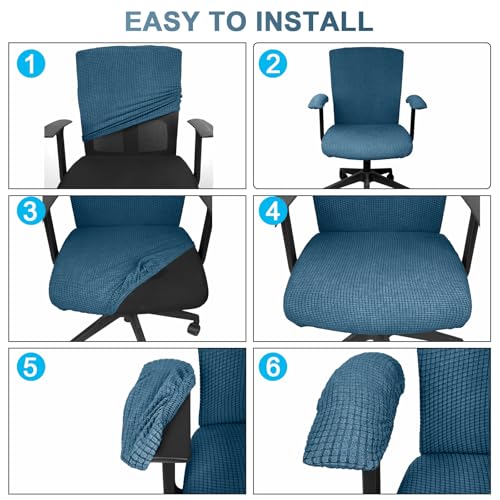 EASY TO INSTALL

1

2

3

4

5

6