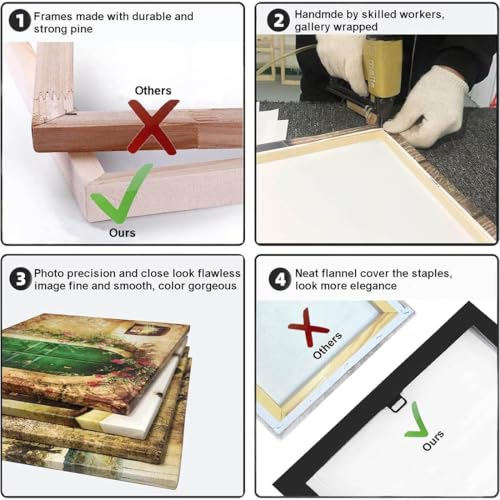 1 Frames made with durable and strong pine

Others

Ours

2 Handmde by skilled workers, gallery wrapped

3 Photo precision and close look flawless image fine and smooth, color gorgeous

4 Neat flannel cover the staples, look more elegance

Others

Ours