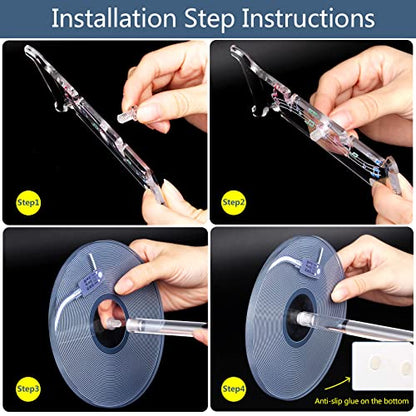 Installation Step Instructions

Step1

Step2

Step3

Step4

Anti-slip glue on the bottom