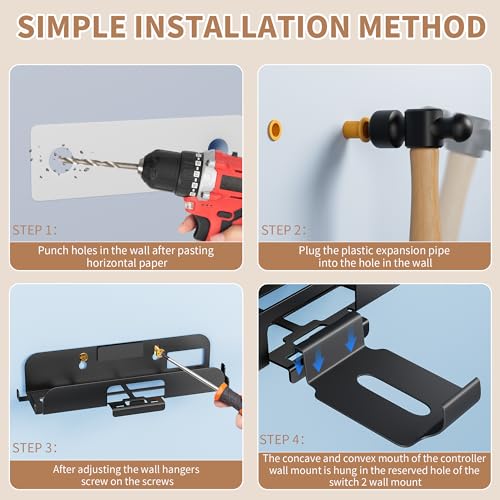 SIMPLE INSTALLATION METHOD

STEP 1:

Punch holes in the wall after pasting horizontal paper

STEP 2:

Plug the plastic expansion pipe into the hole in the wall

STEP 3:

After adjusting the wall hangers screw on the screws

STEP 4:

The concave and convex mouth of the controller wall mount is hung in the reserved hole of the switch 2 wall mount