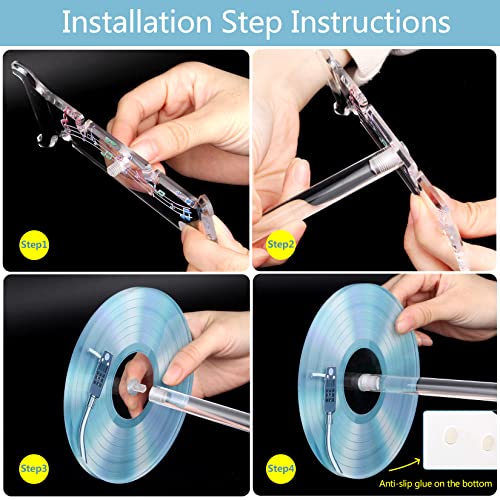 Installation Step Instructions

Step1

Step2

Step3

Step4

Anti-slip glue on the bottom