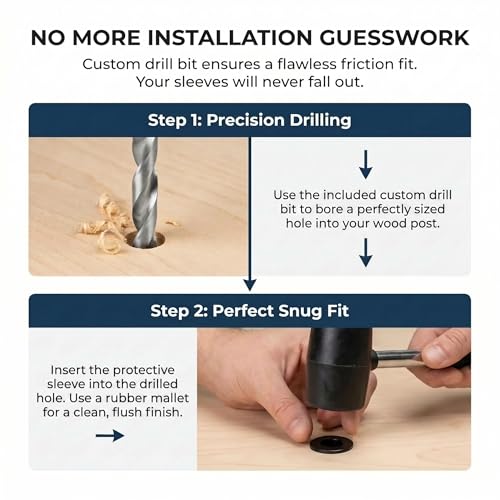 NO MORE INSTALLATION GUESSWORK

Custom drill bit ensures a flawless friction fit. Your sleeves will never fall out.

Step 1: Precision Drilling

Use the included custom drill bit to bore a perfectly sized hole into your wood post.

Step 2: Perfect Snug Fit

Insert the protective sleeve into the drilled hole. Use a rubber mallet for a clean, flush finish.