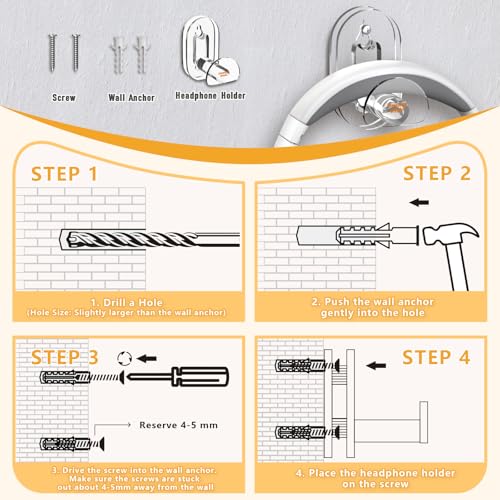 Screw
Wall Anchor
Headphone Holder

STEP 1

1. Drill a Hole
(Hole Size: Slightly larger than the wall anchor)

STEP 2

2. Push the wall anchor gently into the hole

STEP 3

Reserve 4-5 mm

3. Drive the screw into the wall anchor. Make sure the screws are stuck out about 4-5mm away from the wall

STEP 4

4. Place the headphone holder on the screw