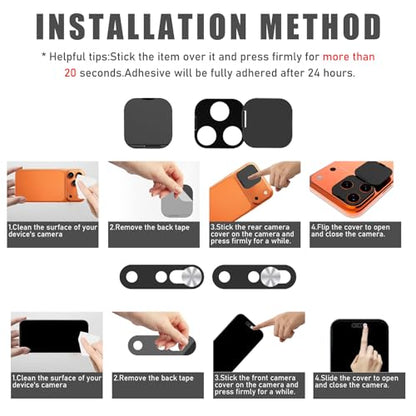 INSTALLATION METHOD

* Helpful tips:Stick the item over it and press firmly for more than 20 seconds.Adhesive will be fully adhered after 24 hours.

1.Clean the surface of your device's camera

2.Remove the back tape

3.Stick the rear camera cover on the camera and press firmly for a while.

4.Flip the cover to open and close the camera.

1.Clean the surface of your device's camera

2.Remove the back tape

3.Stick the front camera cover on the camera and press firmly for a while.

4.Slide the cover to open and close the camera.