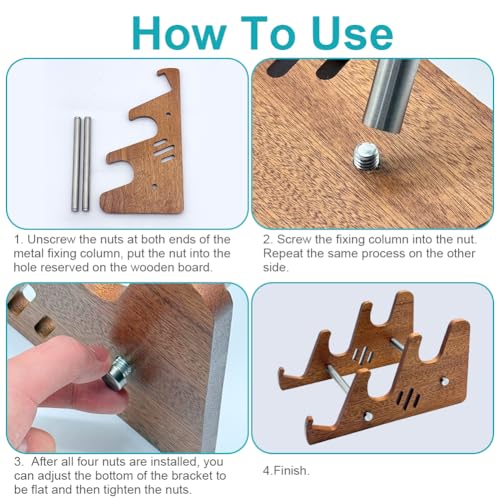 How To Use

1. Unscrew the nuts at both ends of the metal fixing column, put the nut into the hole reserved on the wooden board.

2. Screw the fixing column into the nut. Repeat the same process on the other side.

3. After all four nuts are installed, you can adjust the bottom of the bracket to be flat and then tighten the nuts.

4.Finish.