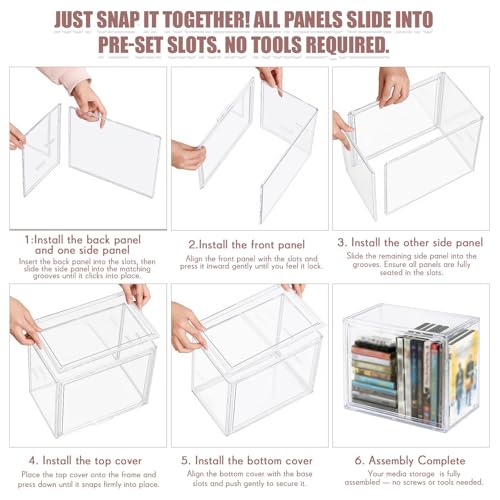 JUST SNAP IT TOGETHER! ALL PANELS SLIDE INTO PRE-SET SLOTS. NO TOOLS REQUIRED.

1:Install the back panel and one side panel
Insert the back panel into the slots, then slide the side panel into the matching grooves until it clicks into place.

2.Install the front panel
Align the front panel with the slots and press it inward gently until you feel it lock.

3. Install the other side panel
Slide the remaining side panel into the grooves. Ensure all panels are fully seated in the slots.

4. Install the top cover
Place the top cover onto the frame and press down until it snaps firmly into place.

5. Install the bottom cover
Align the bottom cover with the base slots and push gently to secure it.

6. Assembly Complete
Your media storage is fully assembled — no screws or tools needed.