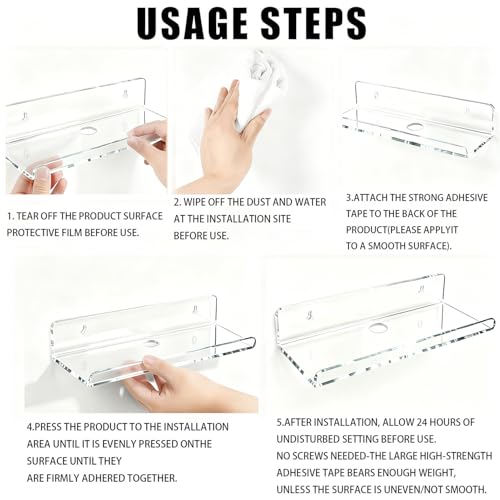 USAGE STEPS

1. TEAR OFF THE PRODUCT SURFACE PROTECTIVE FILM BEFORE USE.

2. WIPE OFF THE DUST AND WATER AT THE INSTALLATION SITE BEFORE USE.

3.ATTACH THE STRONG ADHESIVE TAPE TO THE BACK OF THE PRODUCT(PLEASE APPLYIT TO A SMOOTH SURFACE).

4.PRESS THE PRODUCT TO THE INSTALLATION AREA UNTIL IT IS EVENLY PRESSED ONTHE SURFACE UNTIL THEY ARE FIRMLY ADHERED TOGETHER.

5.AFTER INSTALLATION, ALLOW 24 HOURS OF UNDISTURBED SETTING BEFORE USE.
NO SCREWS NEEDED-THE LARGE HIGH-STRENGTH ADHESIVE TAPE BEARS ENOUGH WEIGHT, UNLESS THE SURFACE IS UNEVEN/NOT SMOOTH.