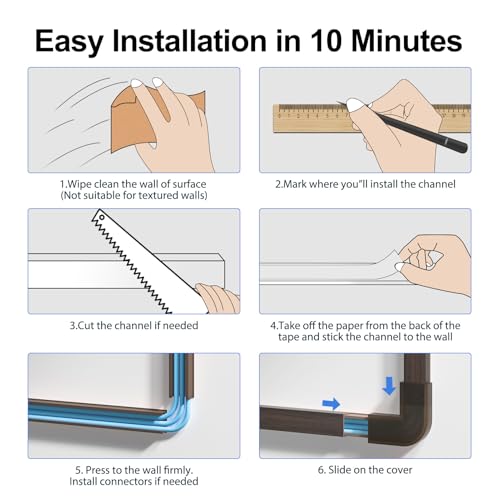 Easy Installation in 10 Minutes

1.Wipe clean the wall of surface
(Not suitable for textured walls)

2.Mark where you"ll install the channel

3.Cut the channel if needed

4.Take off the paper from the back of the tape and stick the channel to the wall

5. Press to the wall firmly.
Install connectors if needed

6. Slide on the cover