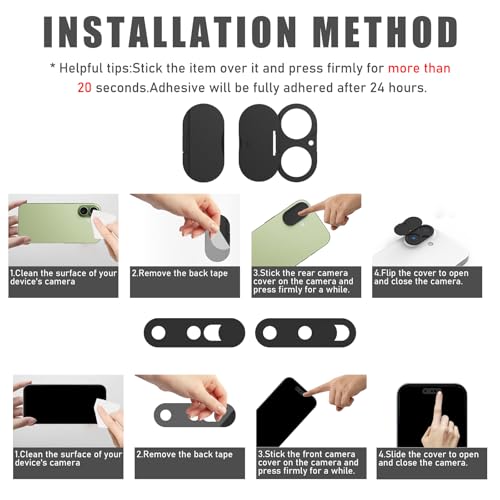 INSTALLATION METHOD

* Helpful tips:Stick the item over it and press firmly for more than 20 seconds.Adhesive will be fully adhered after 24 hours.

1.Clean the surface of your device's camera

2.Remove the back tape

3.Stick the rear camera cover on the camera and press firmly for a while.

4.Flip the cover to open and close the camera.

1.Clean the surface of your device's camera

2.Remove the back tape

3.Stick the front camera cover on the camera and press firmly for a while.

4.Slide the cover to open and close the camera.