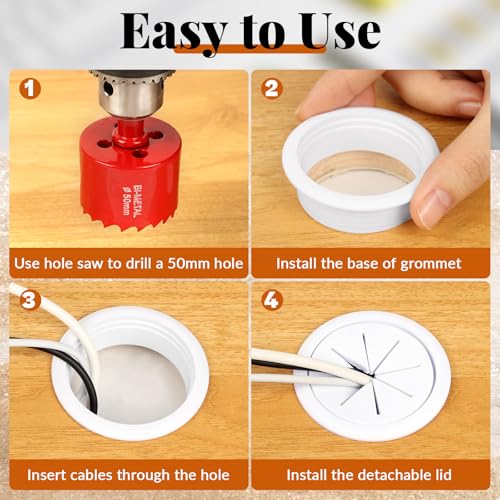 Easy to Use

1

BI-METAL
ø 50mm

Use hole saw to drill a 50mm hole

2

Install the base of grommet

3

Insert cables through the hole

4

Install the detachable lid