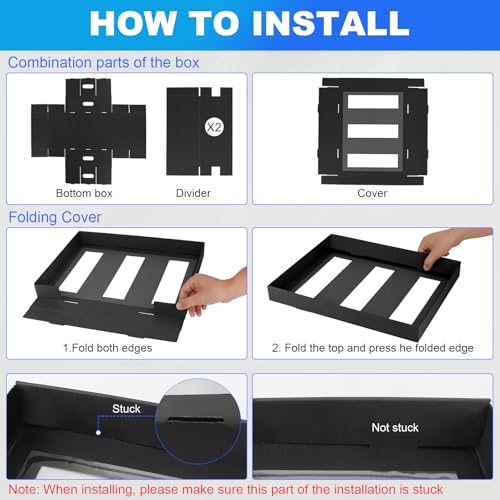 HOW TO INSTALL

Combination parts of the box

X2

Bottom box

Divider

Cover

Folding Cover

1.Fold both edges

2. Fold the top and press he folded edge

Stuck

Not stuck

Note: When installing, please make sure this part of the installation is stuck