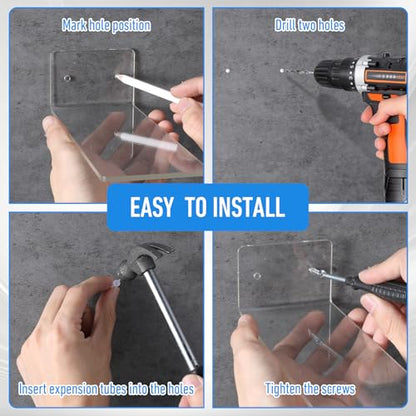 Mark hole position

Drill two holes

EASY TO INSTALL

Insert expension tubes into the holes

Tighten the screws