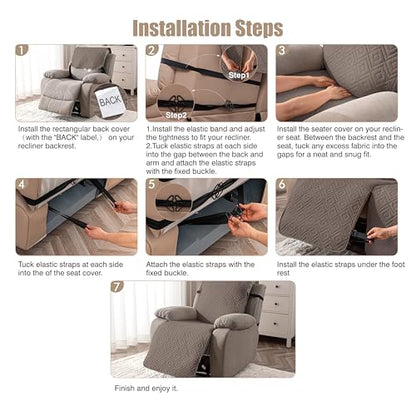 Installation Steps

1

BACK

Install the rectangular back cover （with the "BACK" label,） on your recliner backrest.

2

Step1

Step2

1.Install the elastic band and adjust the tightness to fit your recliner.
2.Tuck elastic straps at each side into the gap between the back and arm and attach the elastic straps with the fixed buckle.

3

Install the seater cover on your recliner seat. Between the backrest and the seat, tuck any excess fabric into the gaps for a neat and snug fit.

4

Tuck elastic straps at each side into the of the seat cover.

5

Attach the elastic straps with the fixed buckle.

6

Install the elastic straps under the foot rest

7

Finish and enjoy it.