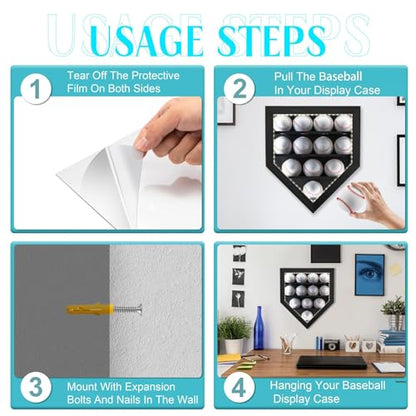 USAGE STEPS

1
Tear Off The Protective Film On Both Sides

2
Pull The Baseball In Your Display Case

3
Mount With Expansion Bolts And Nails In The Wall

4
Hanging Your Baseball Display Case