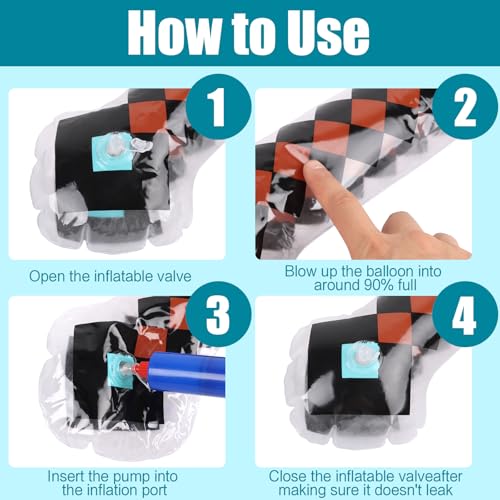 How to Use

1

Open the inflatable valve

2

Blow up the balloon into around 90% full

3

Insert the pump into the inflation port

4

Close the inflatable valveafter making sure it doesn't leak