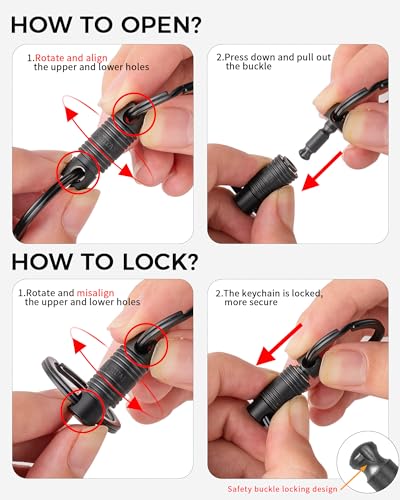 HOW TO OPEN?

1.Rotate and align the upper and lower holes

2.Press down and pull out the buckle

HOW TO LOCK?

1.Rotate and misalign the upper and lower holes

2.The keychain is locked, more secure

Safety buckle locking design