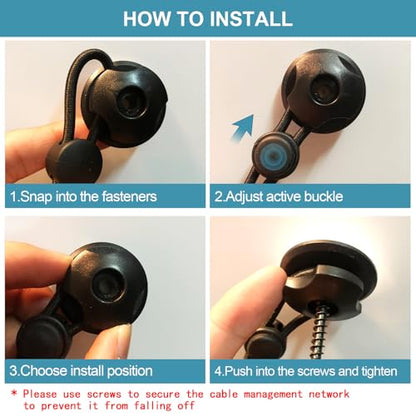 HOW TO INSTALL

1.Snap into the fasteners

2.Adjust active buckle

3.Choose install position

4.Push into the screws and tighten

* Please use screws to secure the cable management network to prevent it from falling off