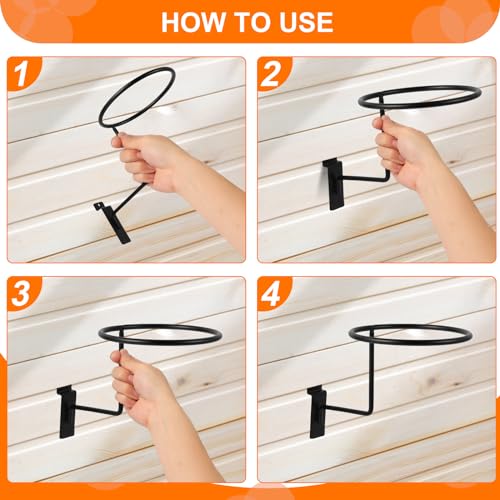 HOW TO USE

1

2

3

4