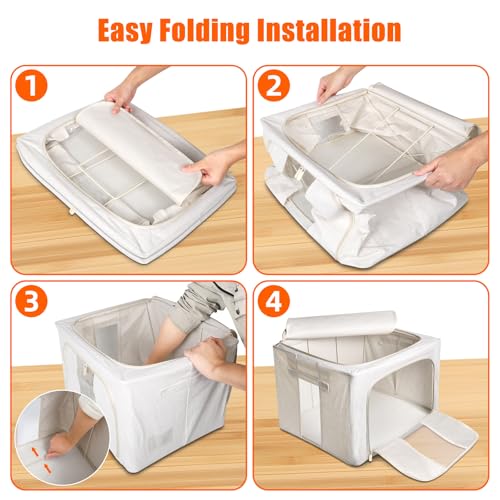 Easy Folding Installation

1

2

3

4