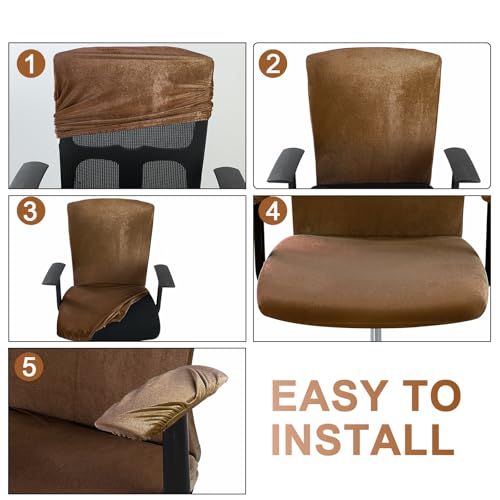 1

2

3

4

5

EASY TO INSTALL