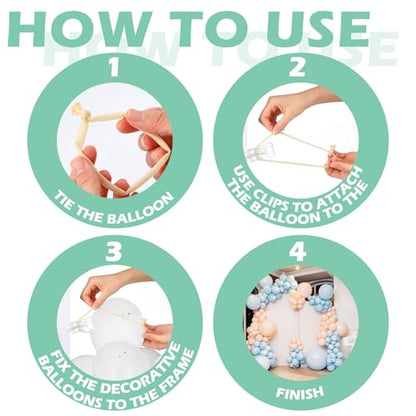 HOW TO USE

1

TIE THE BALLOON

2

USE CLIPS TO ATTACH THE BALLOON TO THE

3

FIX THE DECORATIVE BALLOONS TO THE FRAME

4

FINISH