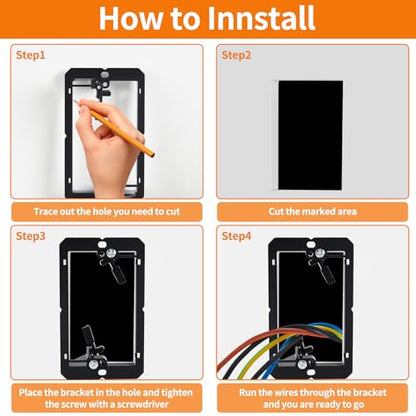 How to Innstall

Step1

Trace out the hole you need to cut

Step2

Cut the marked area

Step3

Place the bracket in the hole and tighten the screw with a screwdriver

Step4

Run the wires through the bracket and you are ready to go