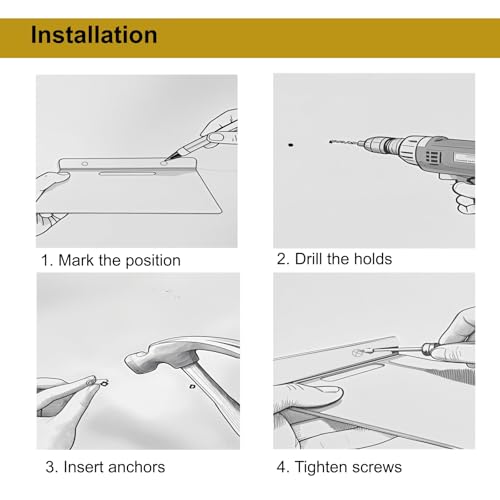 Installation

1. Mark the position

2. Drill the holds

3. Insert anchors

4. Tighten screws