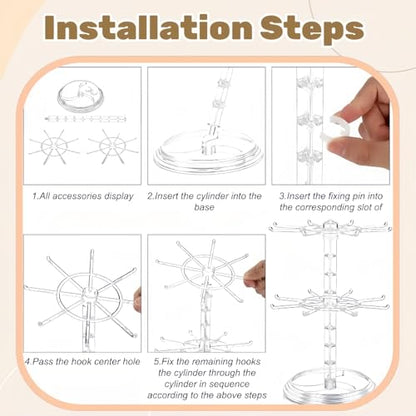 Installation Steps

1.All accessories display

2.Insert the cylinder into the base

3.Insert the fixing pin into the corresponding slot of

4.Pass the hook center hole

5.Fix the remaining hooks the cylinder through the cylinder in sequence according to the above steps