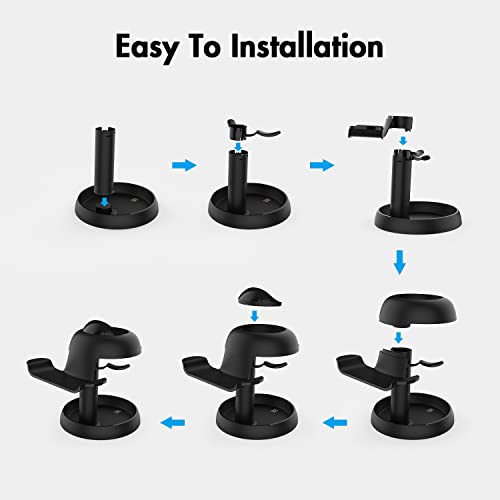 Easy To Installation