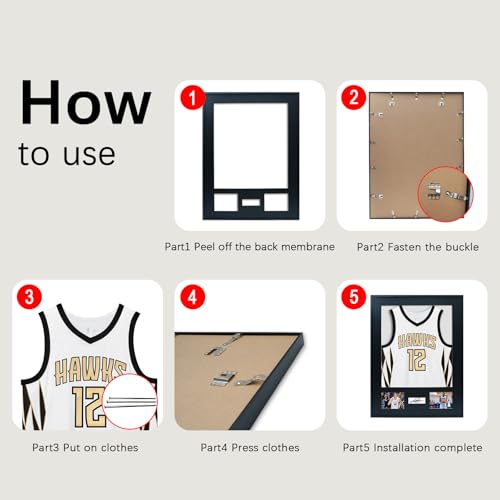 How
to use

1

Part1 Peel off the back membrane

2

Part2 Fasten the buckle

3

HAWKS
12

Part3 Put on clothes

4

Part4 Press clothes

5

HAWKS
12

Part5 Installation complete