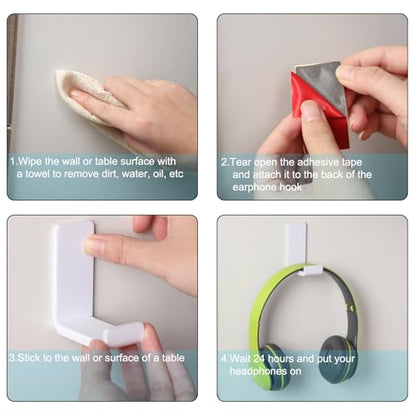 1.Wipe the wall or table surface with a towel to remove dirt, water, oil, etc

2.Tear open the adhesive tape and attach it to the back of the earphone hook

3.Stick to the wall or surface of a table

4.Wait 24 hours and put your headphones on