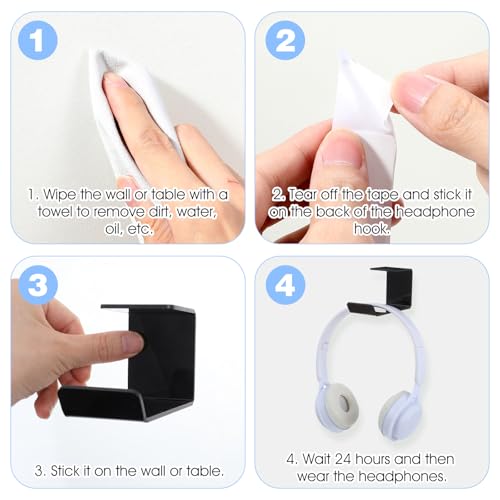 1

1. Wipe the wall or table with a towel to remove dirt, water, oil, etc.

2

2. Tear off the tape and stick it on the back of the headphone hook.

3

3. Stick it on the wall or table.

4

4. Wait 24 hours and then wear the headphones.