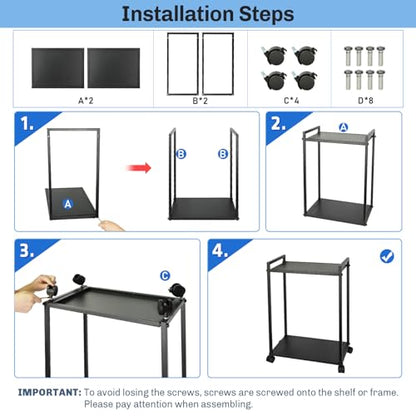 Installation Steps

A*2

B*2

C*4

D*8

1.

A

B

B

2.

A

3.

C

4.

IMPORTANT: To avoid losing the screws, screws are screwed onto the shelf or frame. Please pay attention when assembling.