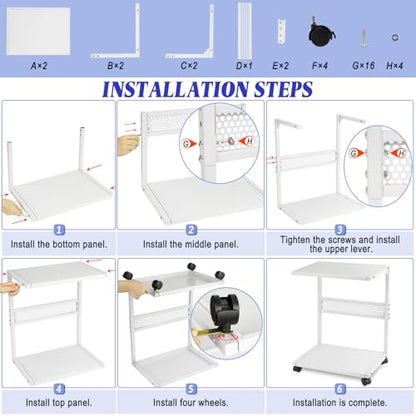 A×2 B×2 C×2 D×1 E×2 F×4 G×16 H×4

INSTALLATION STEPS

G H

G H

1
Install the bottom panel.

2
Install the middle panel.

3
Tighten the screws and install the upper lever.

4
Install top panel.

5
Install four wheels.

6
Installation is complete.