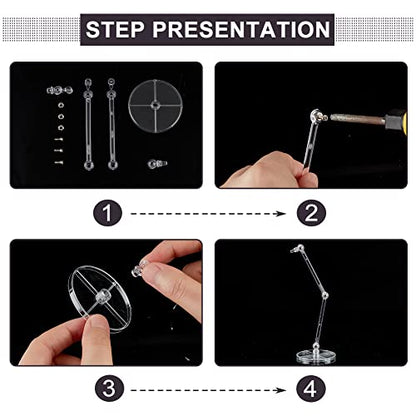 STEP PRESENTATION

1

2

3

4