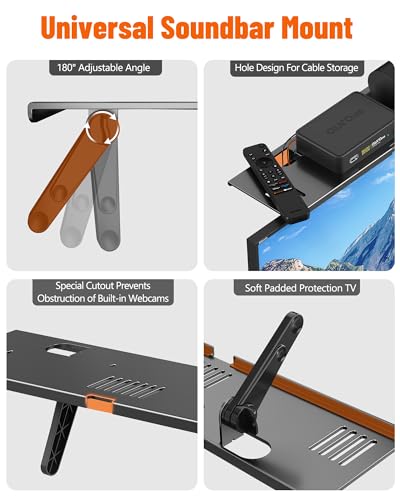 Universal Soundbar Mount

180° Adjustable Angle

Hole Design For Cable Storage

Special Cutout Prevents Obstruction of Built-in Webcams

Soft Padded Protection TV