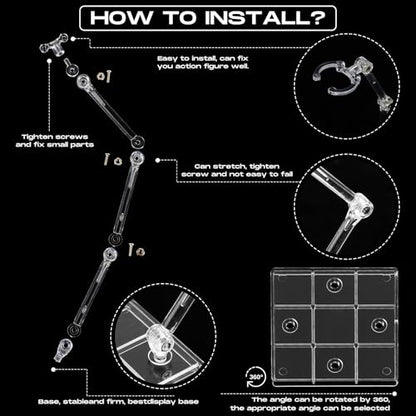 HOW TO INSTALL?

Easy to install, can fix you action figure well.

Tighten screws and fix small parts

Can stretch, tighten screw and not easy to fall

360°

Base, stableand firm, bestdisplay base

The angle can be rotated by 360, the appropriate angle can be selected