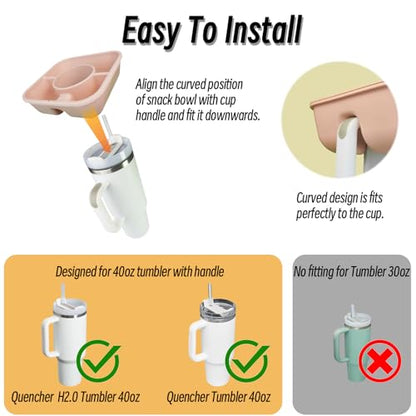 Easy To Install

Align the curved position of snack bowl with cup handle and fit it downwards.

Curved design is fits perfectly to the cup.

Designed for 40oz tumbler with handle

Quencher H2.0 Tumbler 40oz

Quencher Tumbler 40oz

No fitting for Tumbler 30oz