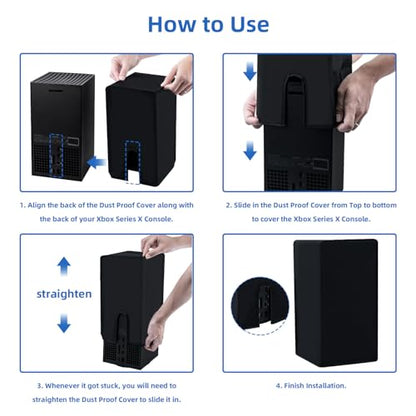 How to Use

1. Align the back of the Dust Proof Cover along with the back of your Xbox Series X Console.

2. Slide in the Dust Proof Cover from Top to bottom to cover the Xbox Series X Console.

straighten

3. Whenever it got stuck, you will need to straighten the Dust Proof Cover to slide it in.

4. Finish Installation.