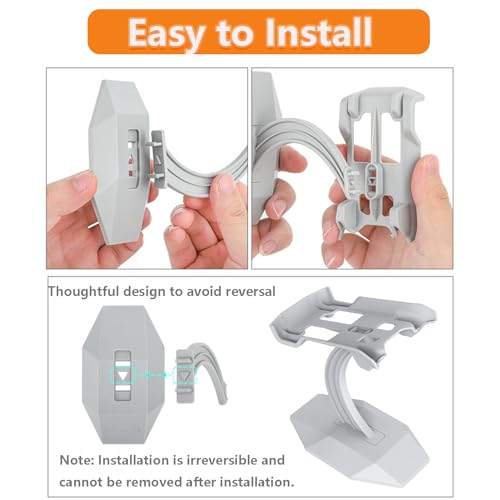 Easy to Install

Thoughtful design to avoid reversal

Note: Installation is irreversible and cannot be removed after installation.