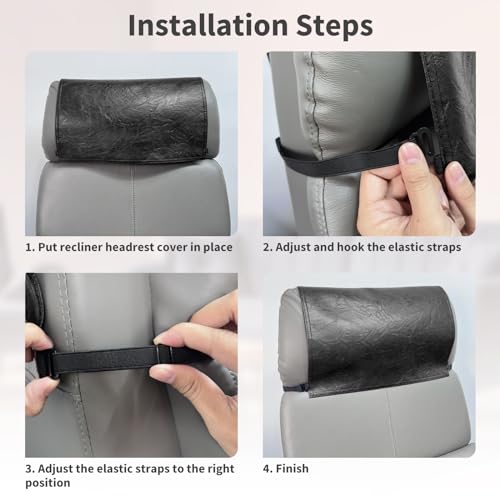 Installation Steps

1. Put recliner headrest cover in place

2. Adjust and hook the elastic straps

3. Adjust the elastic straps to the right position

4. Finish